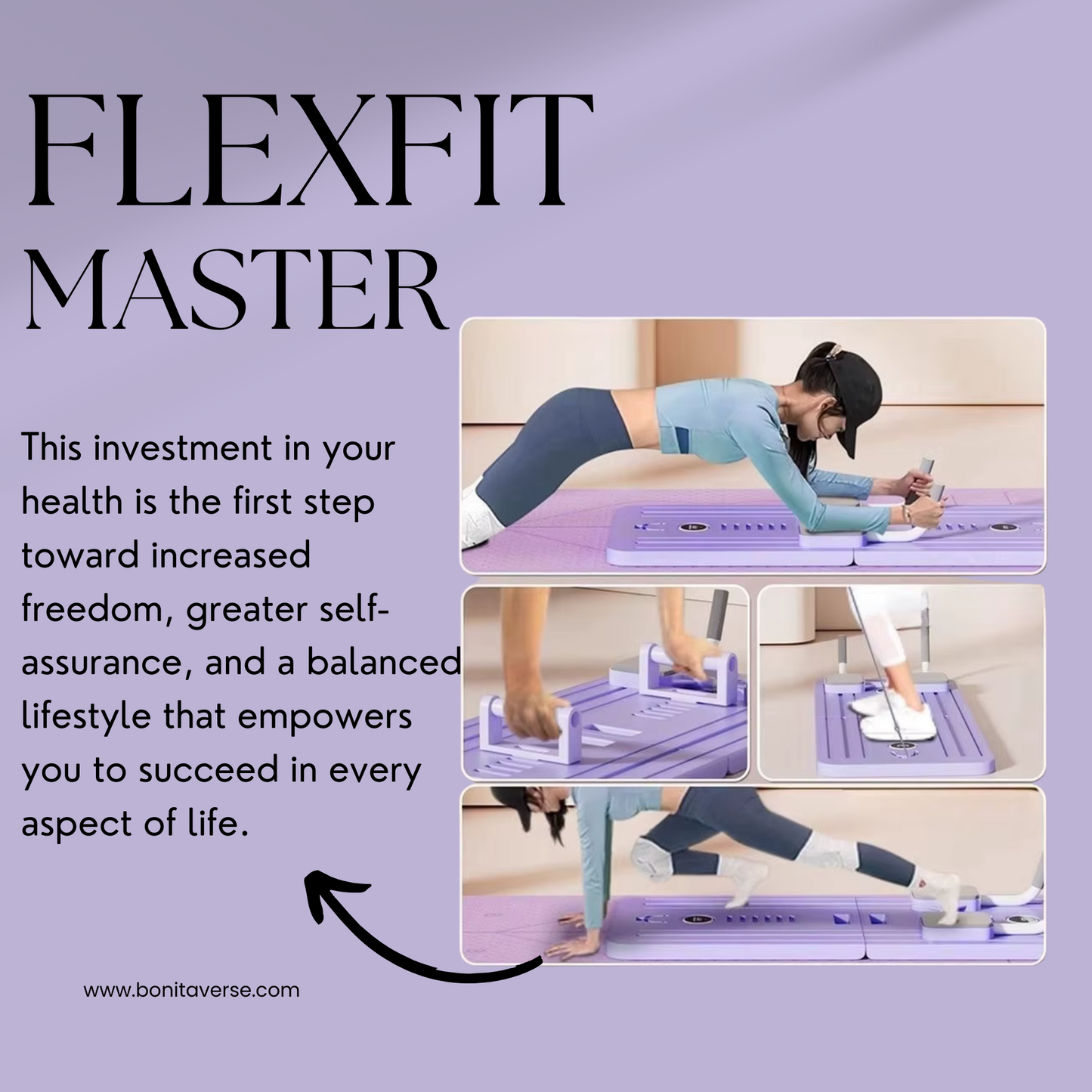 FLEXFIT
MASTER

This investment in your health is the first step toward increased freedom, greater self-assurance, and a balanced lifestyle that empowers you to succeed in every aspect of life.

www.bonitaverse.com